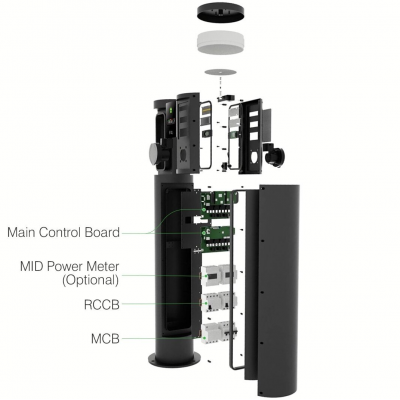 Main Control Board

MID Power Meter (Optional)

RCCB

MCB